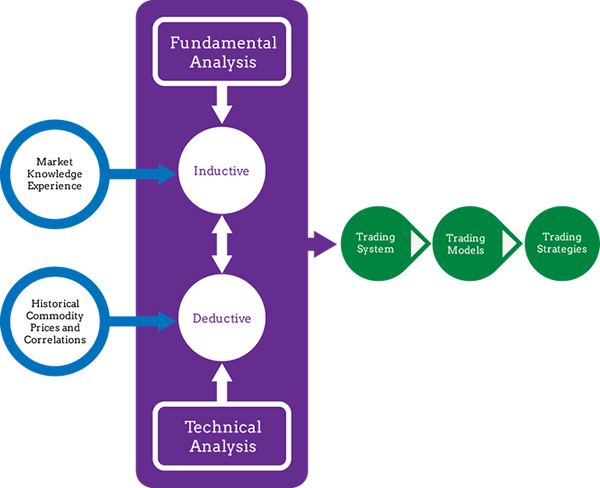 Fundamental Analysis

Market Knowledge Experience

Inductive

Historical Commodity Prices and Correlations

Deductive

Technical Analysis

Trading System

Trading Models

Trading Strategies